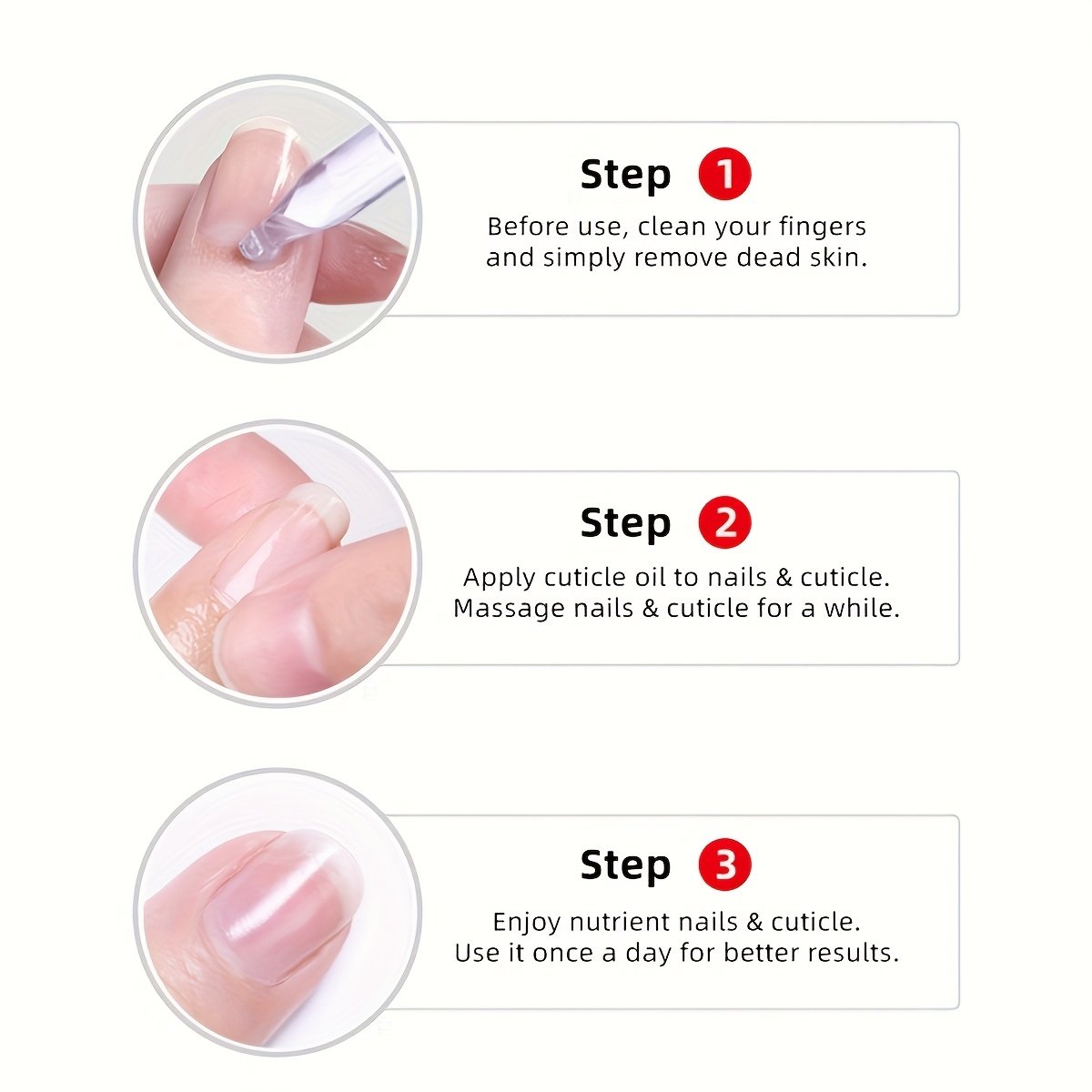 Step 1
Before use, clean your fingers and simply remove dead skin.

Step 2
Apply cuticle oil to nails & cuticle. Massage nails & cuticle for a while.

Step 3
Enjoy nutrient nails & cuticle. Use it once a day for better results.