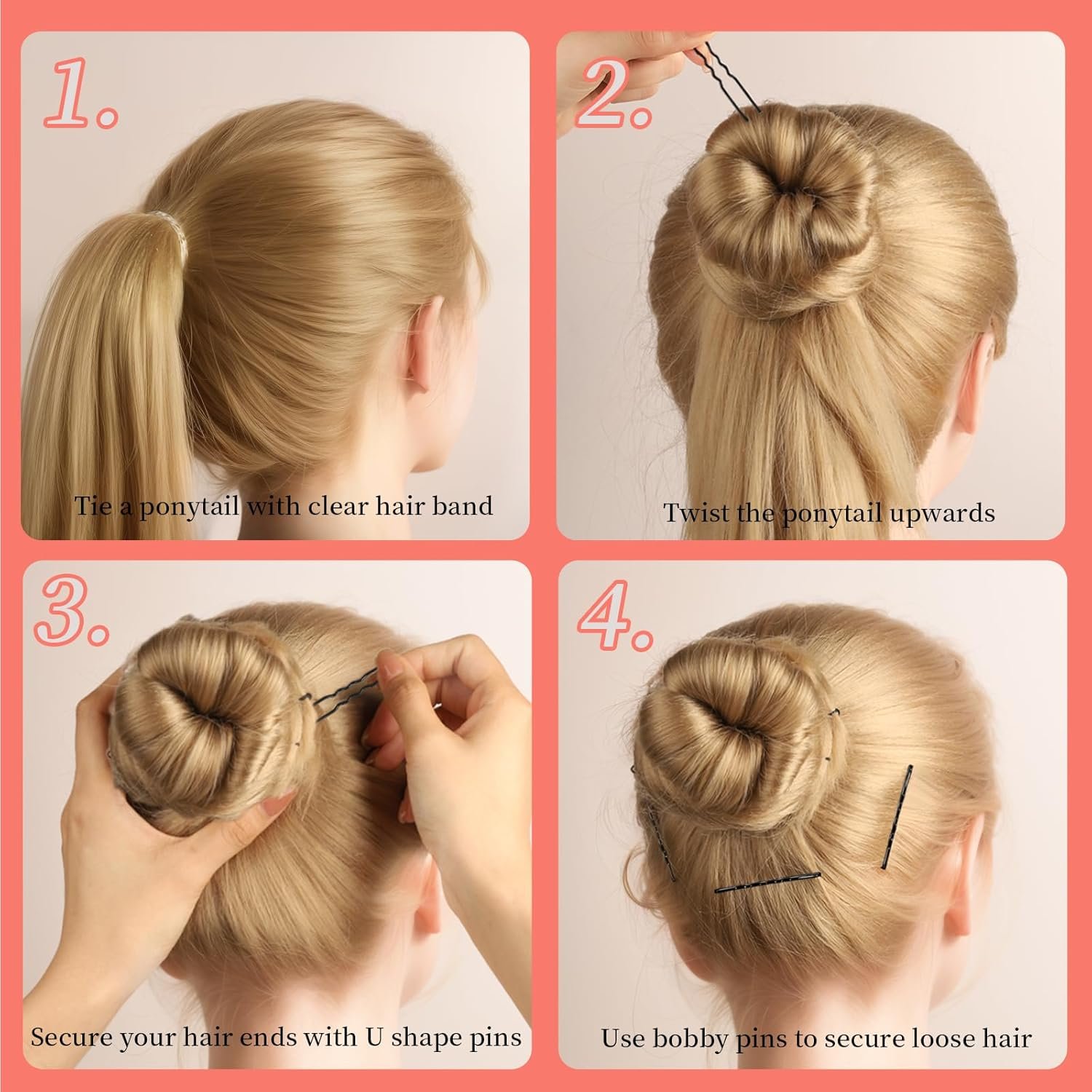 1.

Tie a ponytail with clear hair band

2.

Twist the ponytail upwards

3.

Secure your hair ends with U shape pins

4.

Use bobby pins to secure loose hair