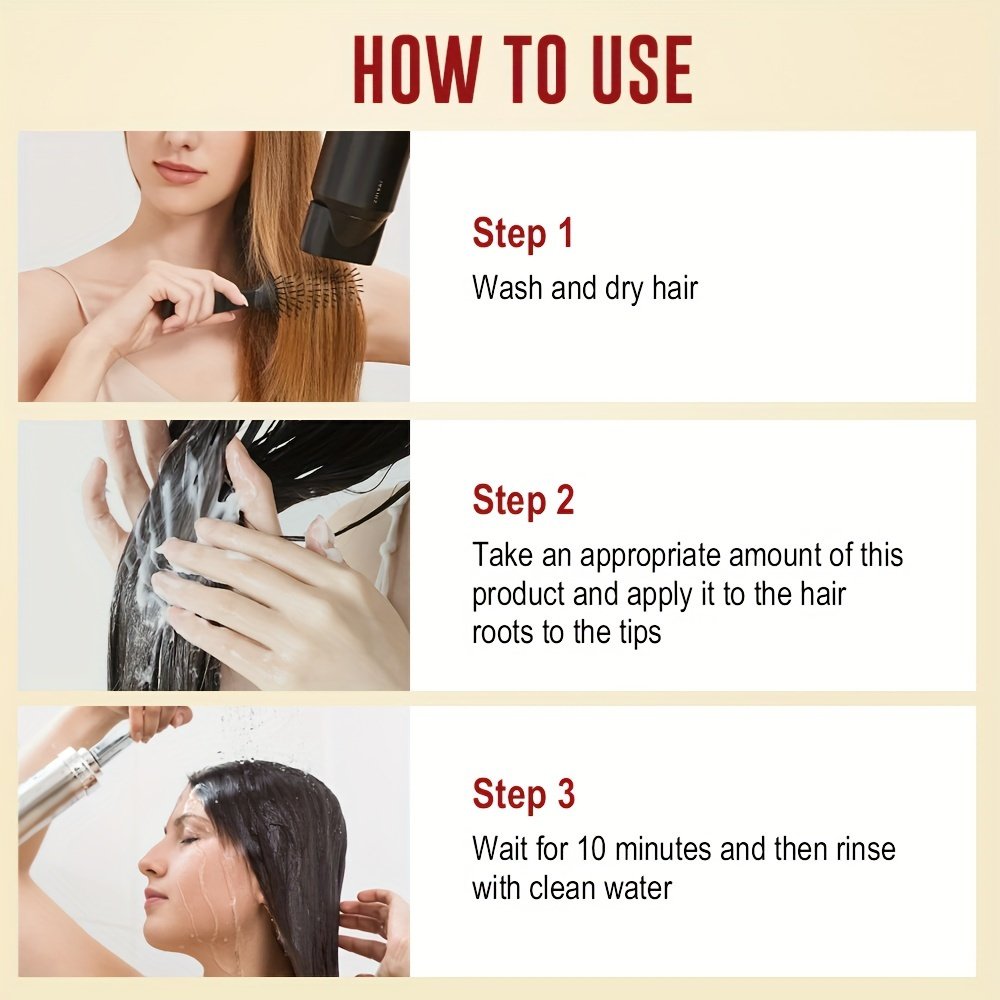 HOW TO USE

Step 1
Wash and dry hair

Step 2
Take an appropriate amount of this product and apply it to the hair roots to the tips

Step 3
Wait for 10 minutes and then rinse with clean water