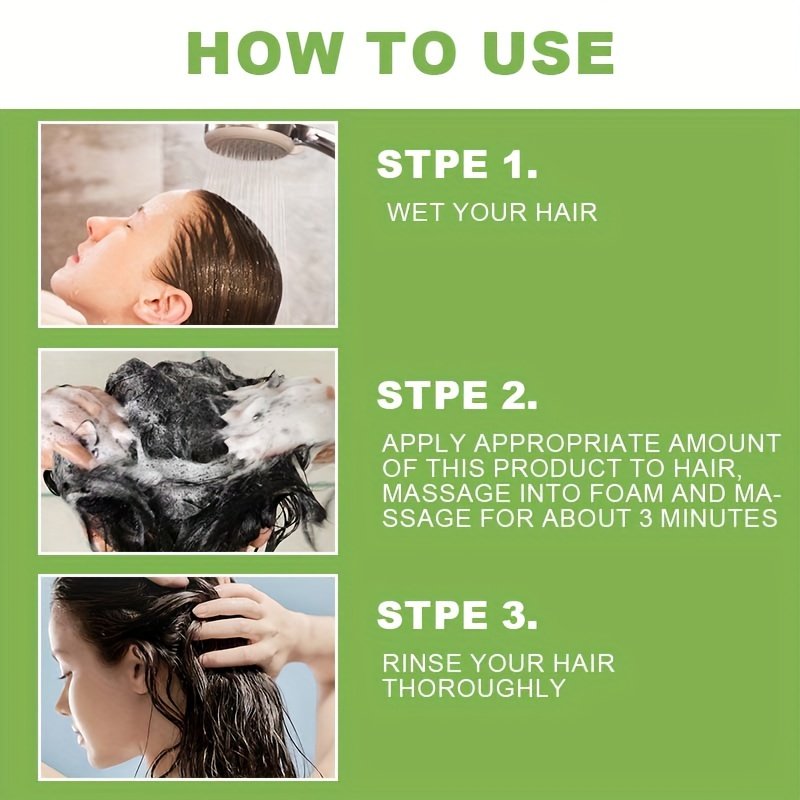 HOW TO USE

STPE 1.

WET YOUR HAIR

STPE 2.

APPLY APPROPRIATE AMOUNT OF THIS PRODUCT TO HAIR, MASSAGE INTO FOAM AND MASSAGE FOR ABOUT 3 MINUTES

STPE 3.

RINSE YOUR HAIR THOROUGHLY