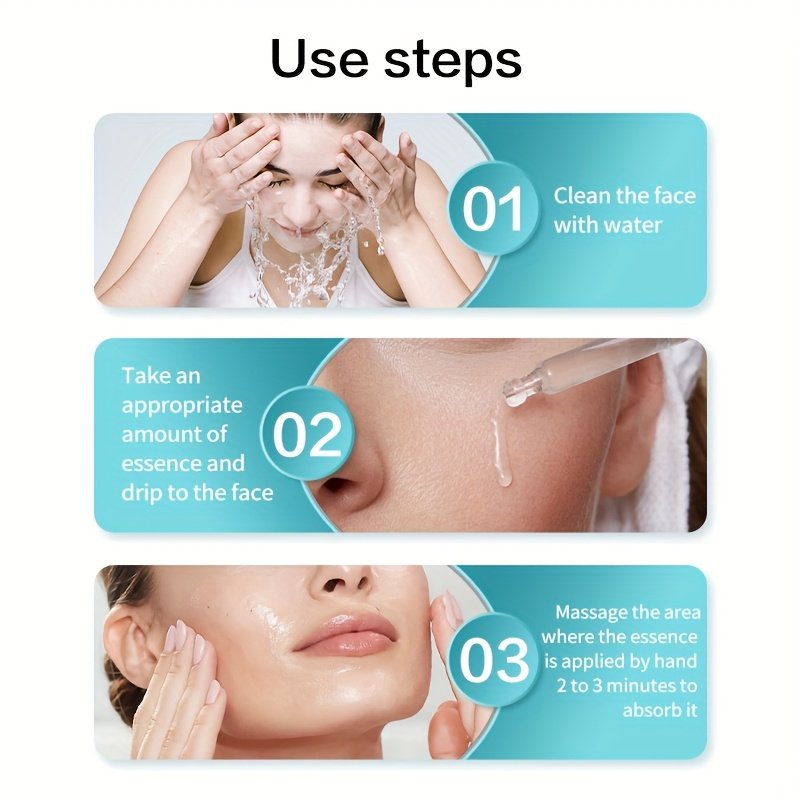 Use steps

01 Clean the face with water

Take an appropriate amount of essence and drip to the face 02

03 Massage the area where the essence is applied by hand 2 to 3 minutes to absorb it