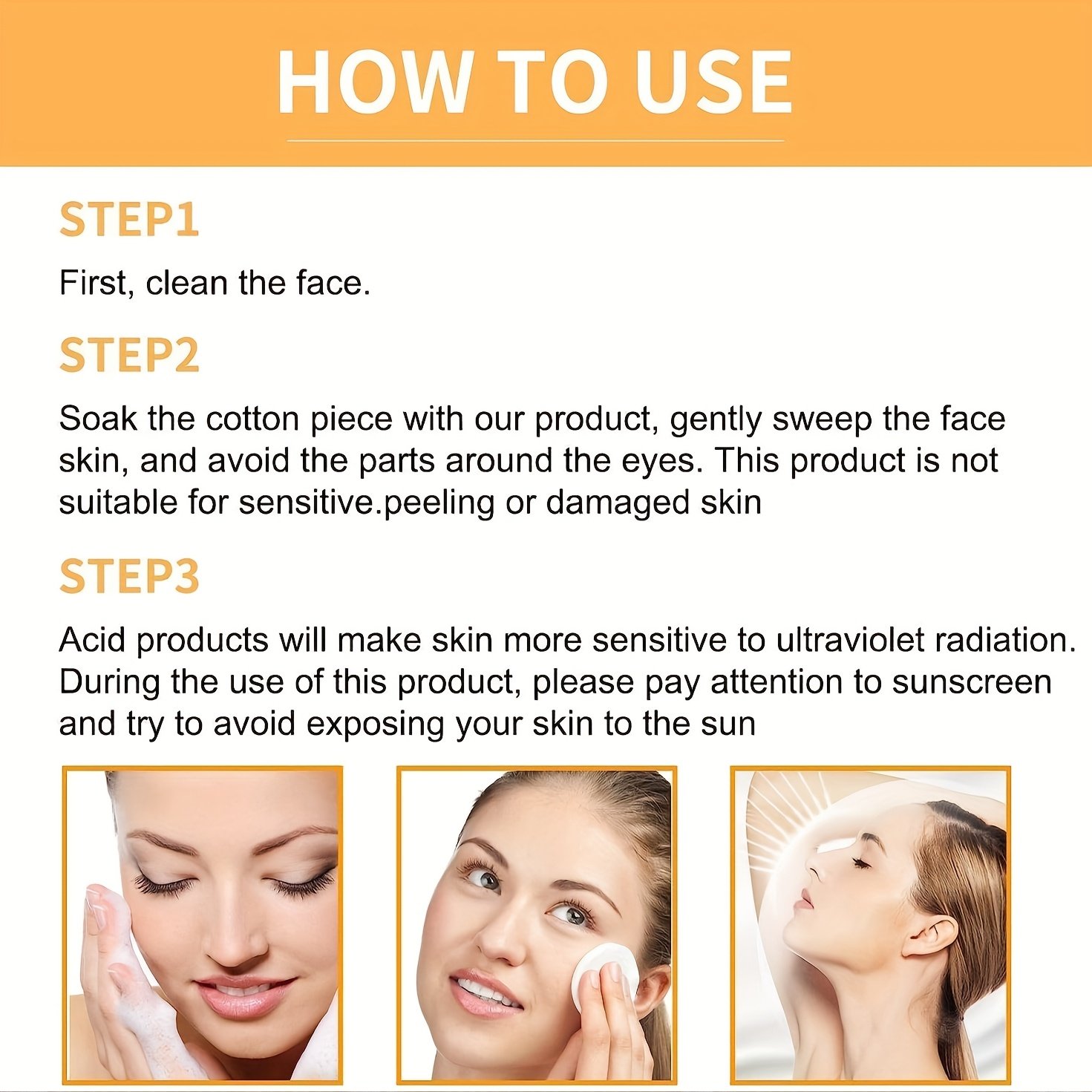 HOW TO USE

STEP1

First, clean the face.

STEP2

Soak the cotton piece with our product, gently sweep the face skin, and avoid the parts around the eyes. This product is not suitable for sensitive.peeling or damaged skin

STEP3

Acid products will make skin more sensitive to ultraviolet radiation. During the use of this product, please pay attention to sunscreen and try to avoid exposing your skin to the sun