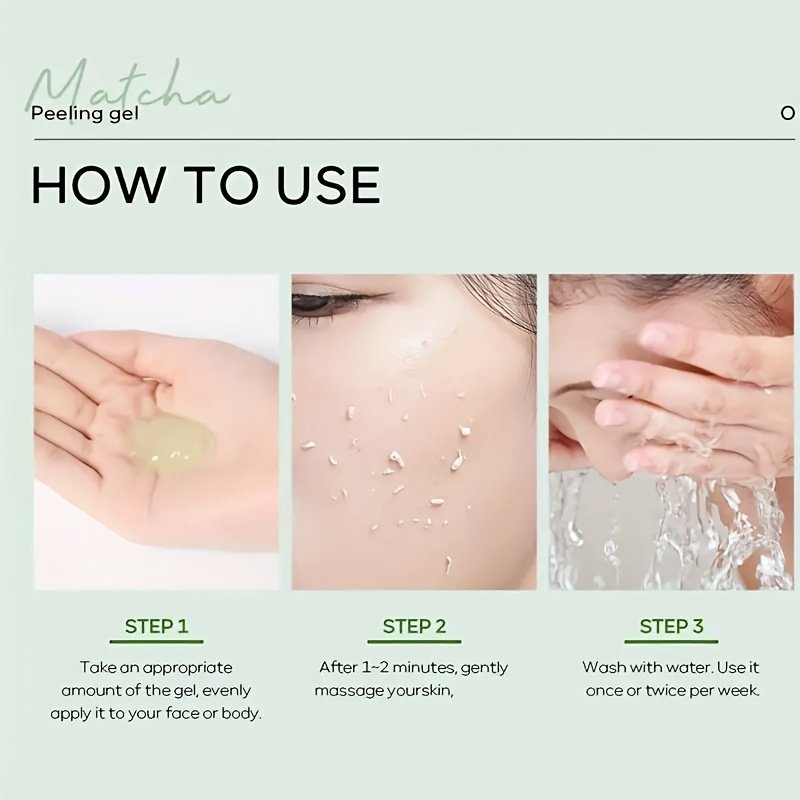 Matcha
Peeling gel

O

HOW TO USE

STEP 1
Take an appropriate amount of the gel, evenly apply it to your face or body.

STEP 2
After 1~2 minutes, gently massage yourskin,

STEP 3
Wash with water. Use it once or twice per week.