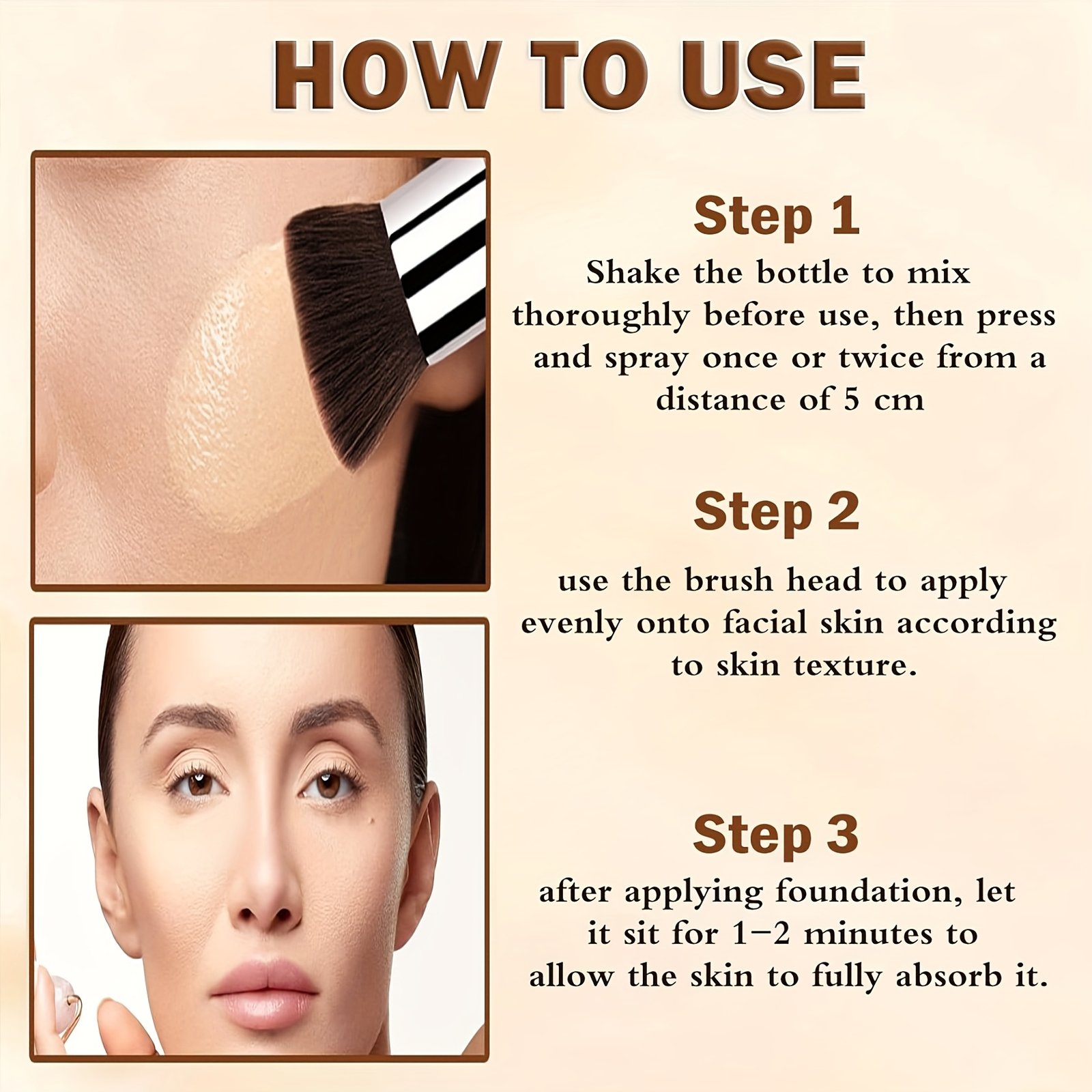 HOW TO USE

Step 1

Shake the bottle to mix thoroughly before use, then press and spray once or twice from a distance of 5 cm

Step 2

use the brush head to apply evenly onto facial skin according to skin texture.

Step 3

after applying foundation, let it sit for 1–2 minutes to allow the skin to fully absorb it.