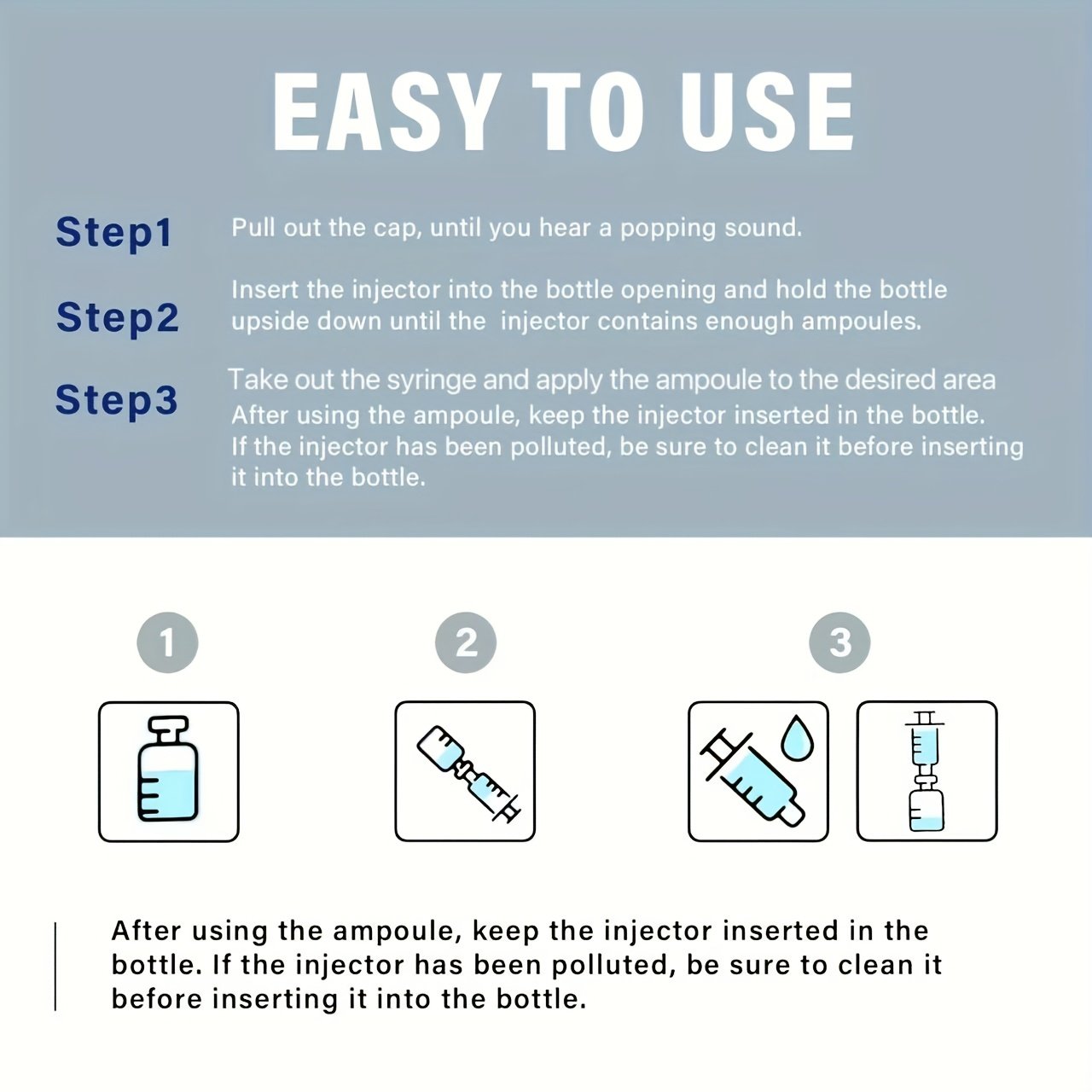 EASY TO USE

Step1 Pull out the cap, until you hear a popping sound.

Step2 Insert the injector into the bottle opening and hold the bottle upside down until the injector contains enough ampoules.

Step3 Take out the syringe and apply the ampoule to the desired area
After using the ampoule, keep the injector inserted in the bottle.
If the injector has been polluted, be sure to clean it before inserting it into the bottle.

1

2

3

After using the ampoule, keep the injector inserted in the bottle. If the injector has been polluted, be sure to clean it before inserting it into the bottle.