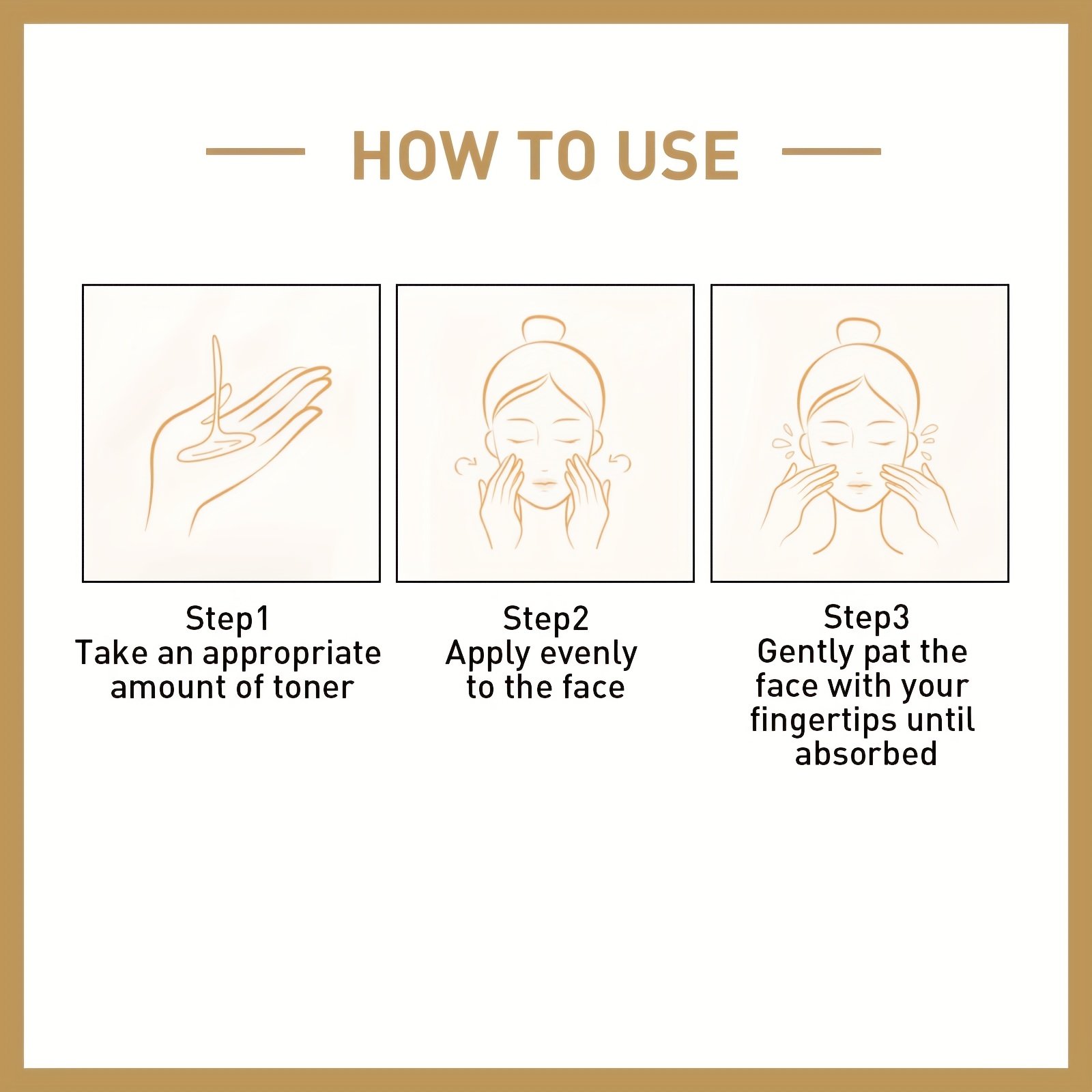 HOW TO USE

Step1
Take an appropriate amount of toner

Step2
Apply evenly to the face

Step3
Gently pat the face with your fingertips until absorbed