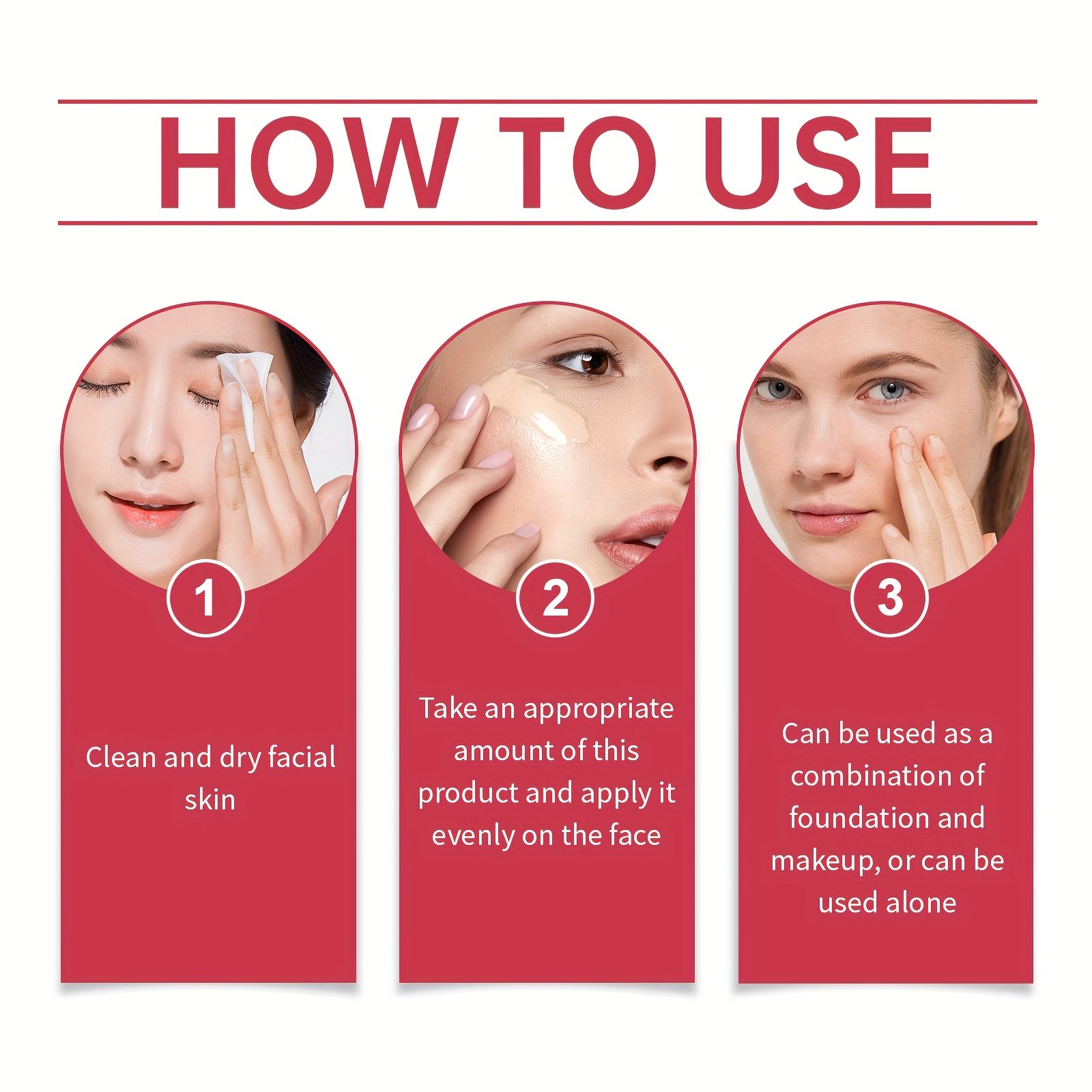 HOW TO USE

1

Clean and dry facial skin

2

Take an appropriate amount of this product and apply it evenly on the face

3

Can be used as a combination of foundation and makeup, or can be used alone